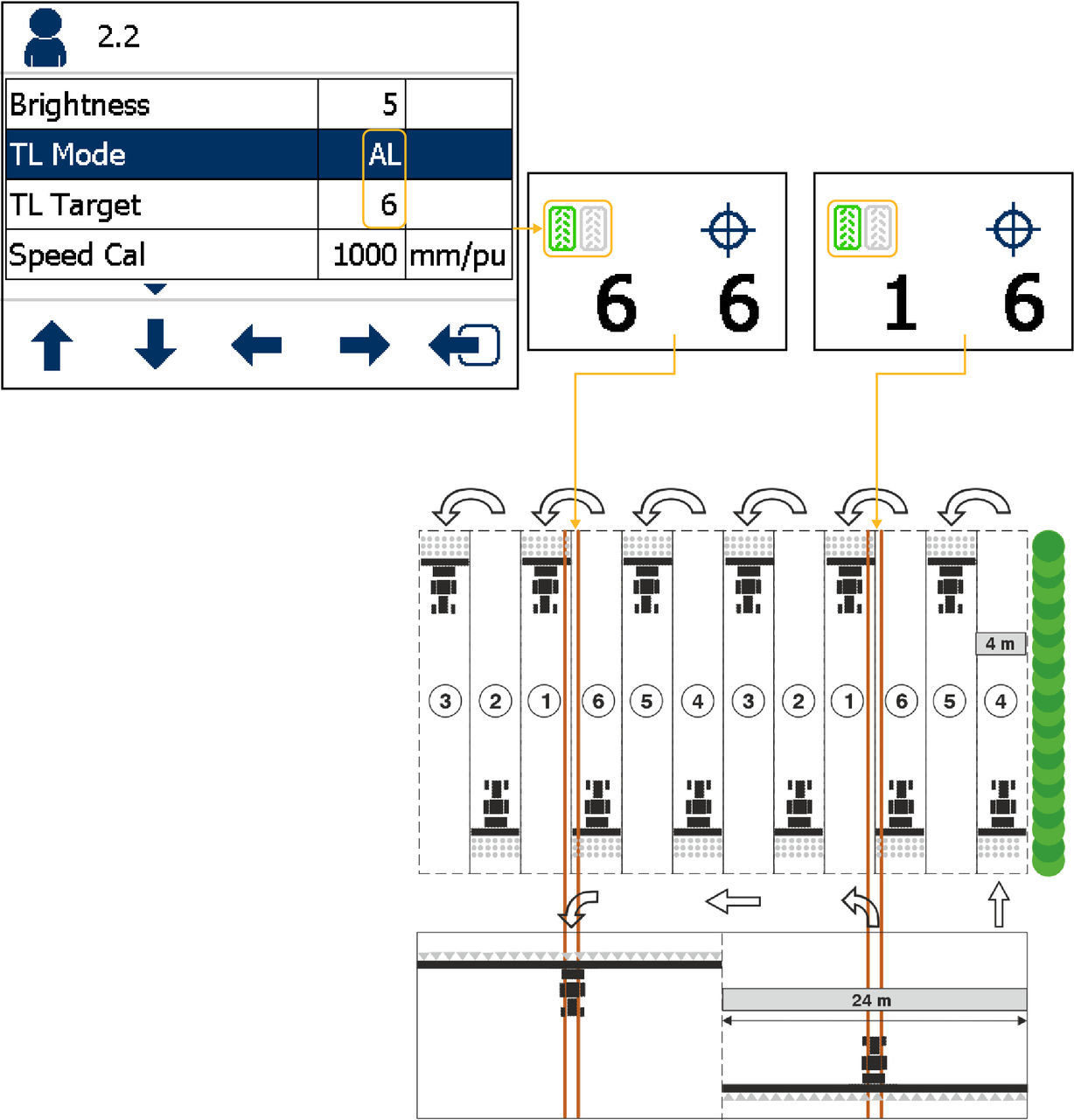 2.2

| Brightness | 5 | |
|---|---|---|
| TL Mode | AL | |
| TL Target | 6 | |
| Speed Cal | 1000 | mm/pu |

6 6

1 6

4 m

3 2 1 6 5 4 3 2 1 6 5 4

24 m