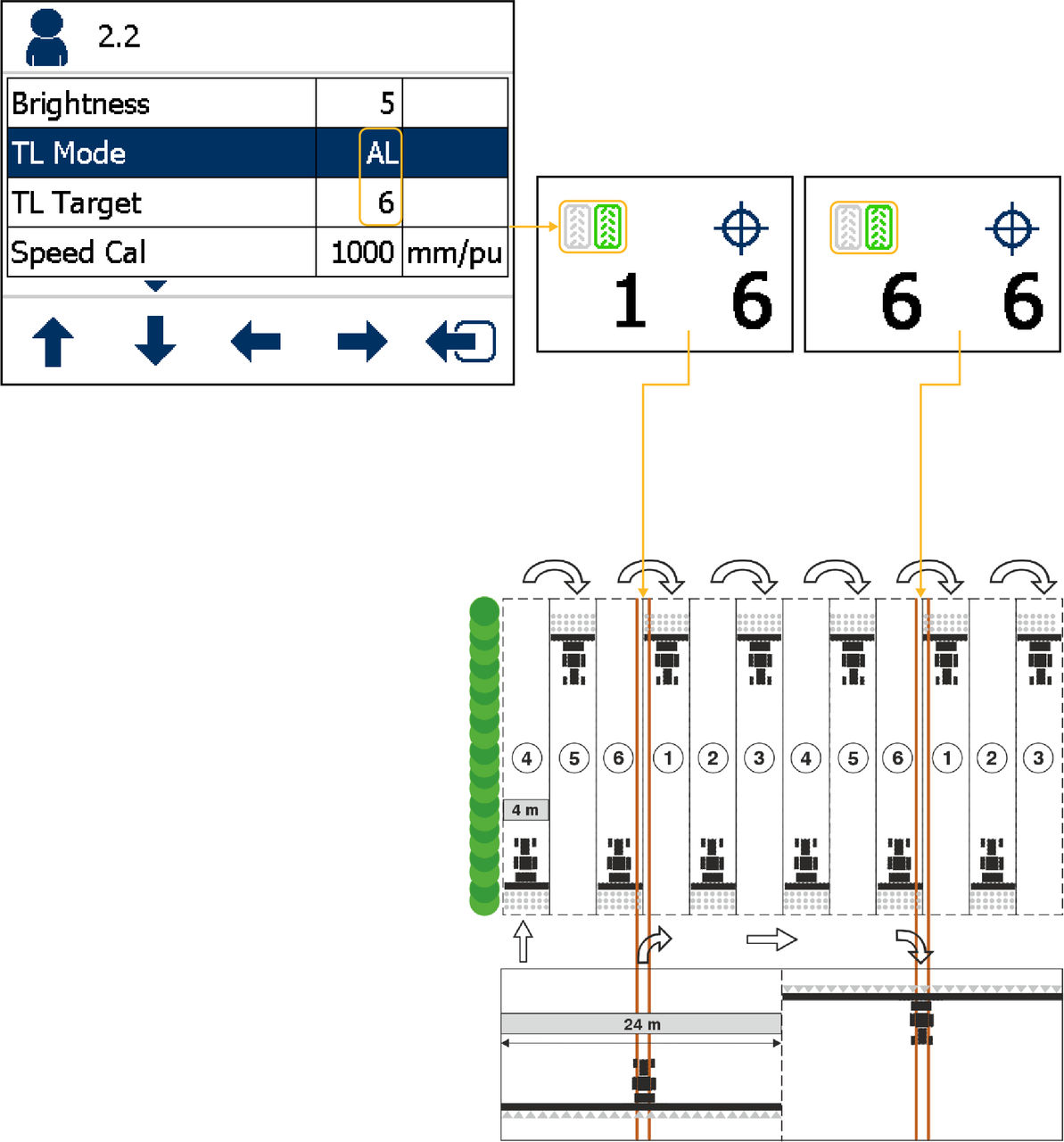 2.2

| Brightness | 5 | |
|---|---|---|
| TL Mode | AL | |
| TL Target | 6 | |
| Speed Cal | 1000 | mm/pu |

1 6

6 6

4 5 6 1 2 3 4 5 6 1 2 3

4 m

24 m