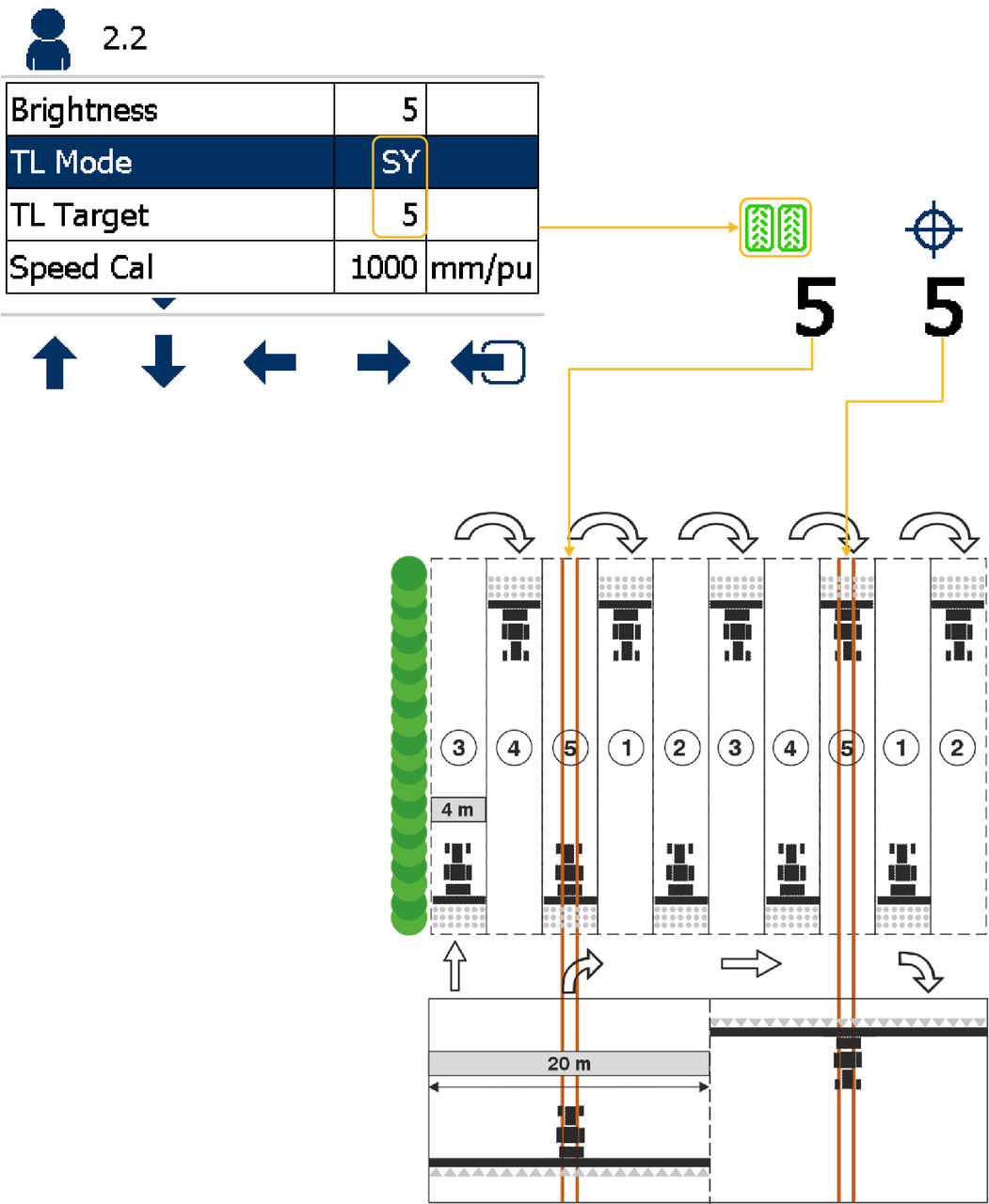 2.2

| Brightness | 5 | |
|---|---|---|
| TL Mode | SY | |
| TL Target | 5 | |
| Speed Cal | 1000 | mm/pu |

5 5

3 4 5 1 2 3 4 5 1 2

4 m

20 m