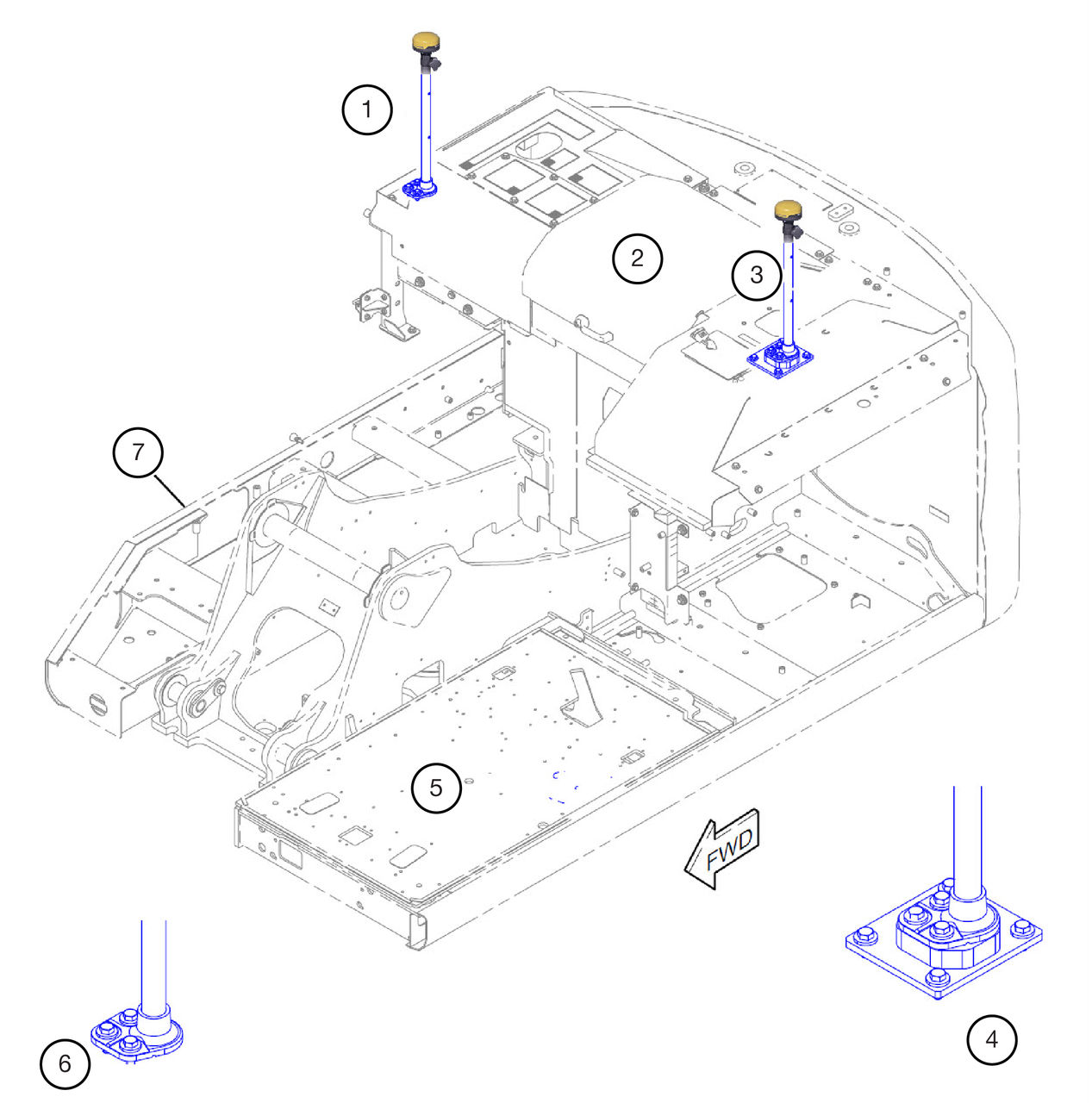 1
2
3
7
5
FWD
6
4