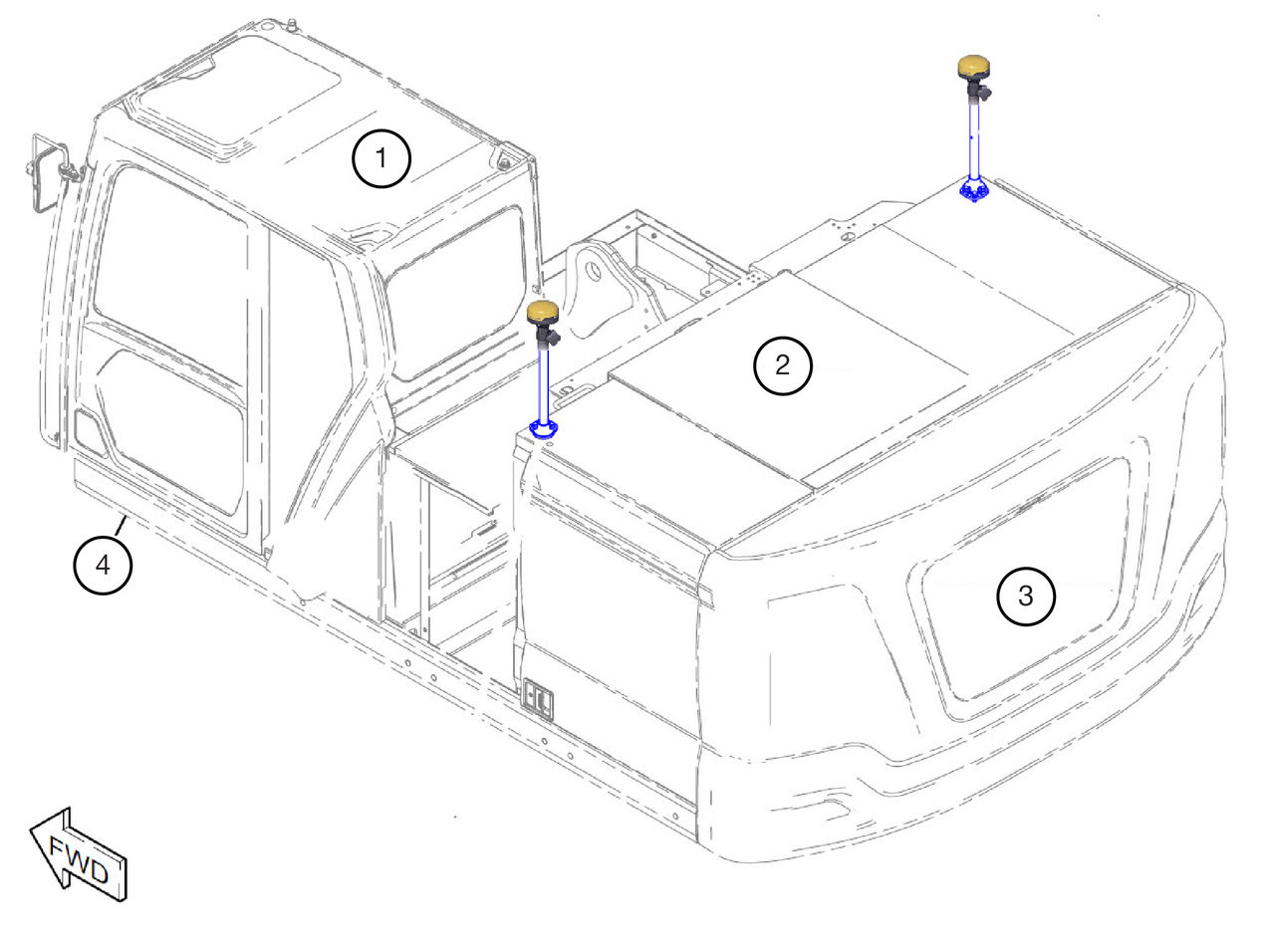 1
2
3
4
FWD