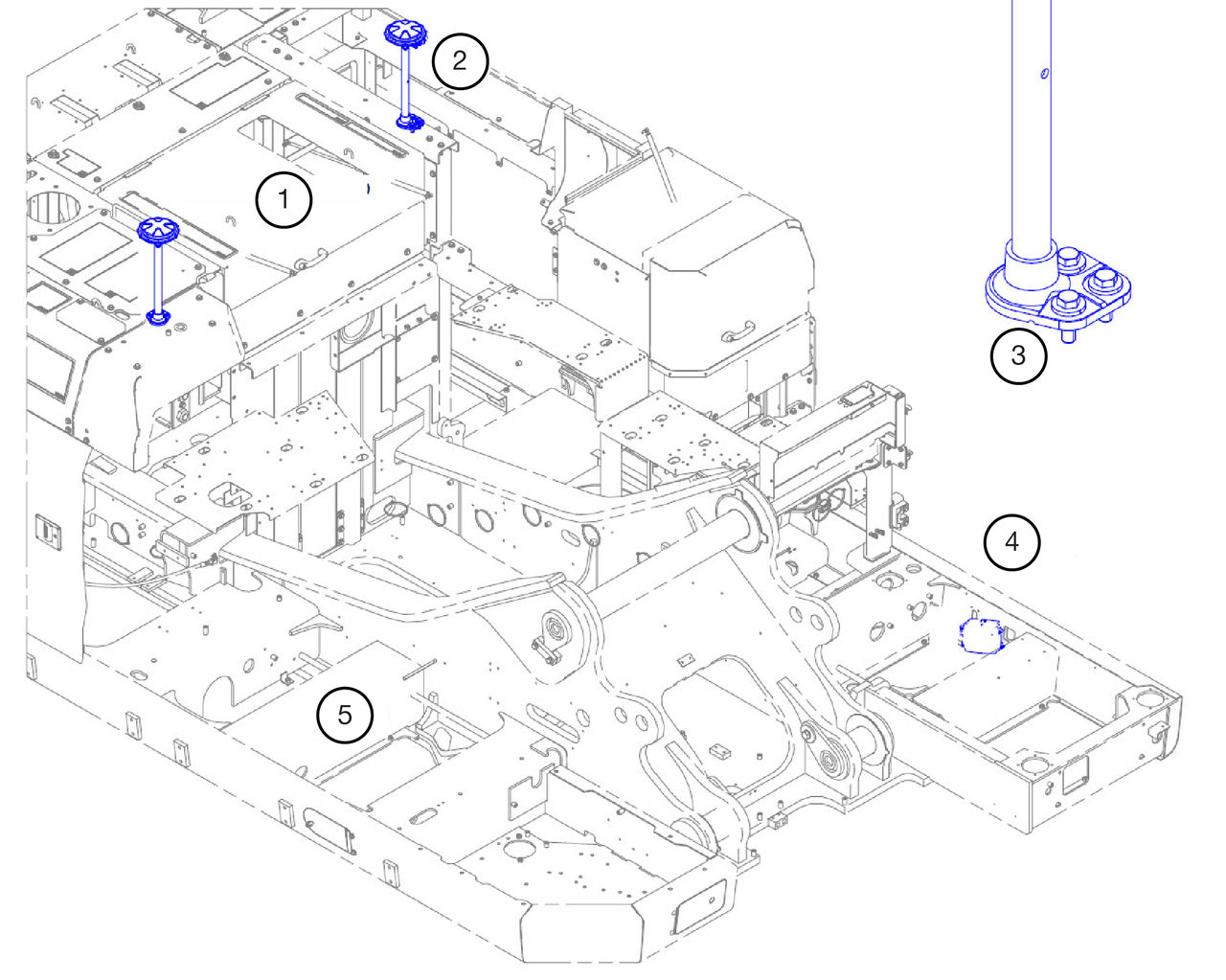 2

1

3

4

5