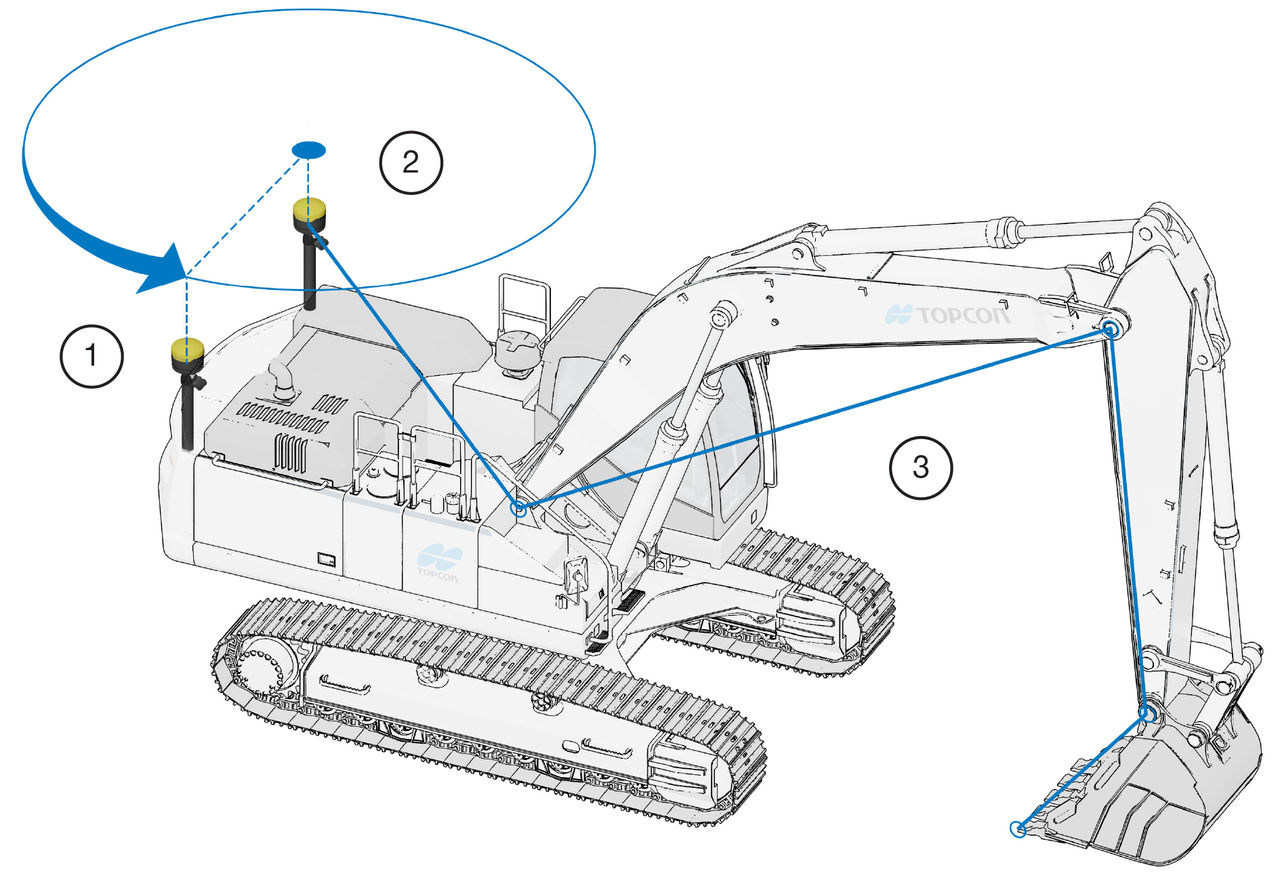 2

1

TOPCON

3

TOPCON