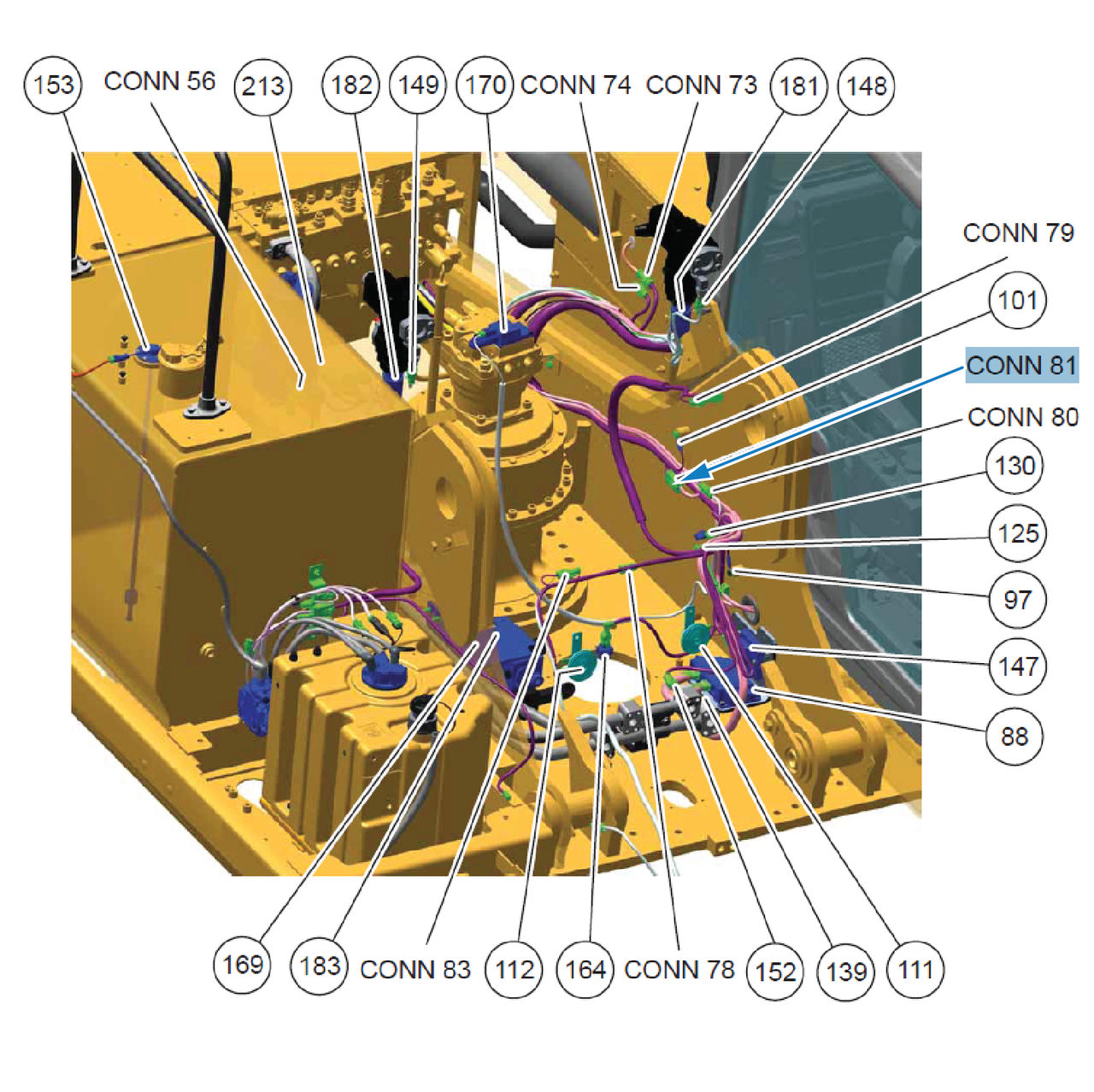 153
CONN 56
213
182
149
170
CONN 74
CONN 73
181
148
CONN 79
101
CONN 81
CONN 80
130
125
97
147
88
169
183
CONN 83
112
164
CONN 78
152
139
111