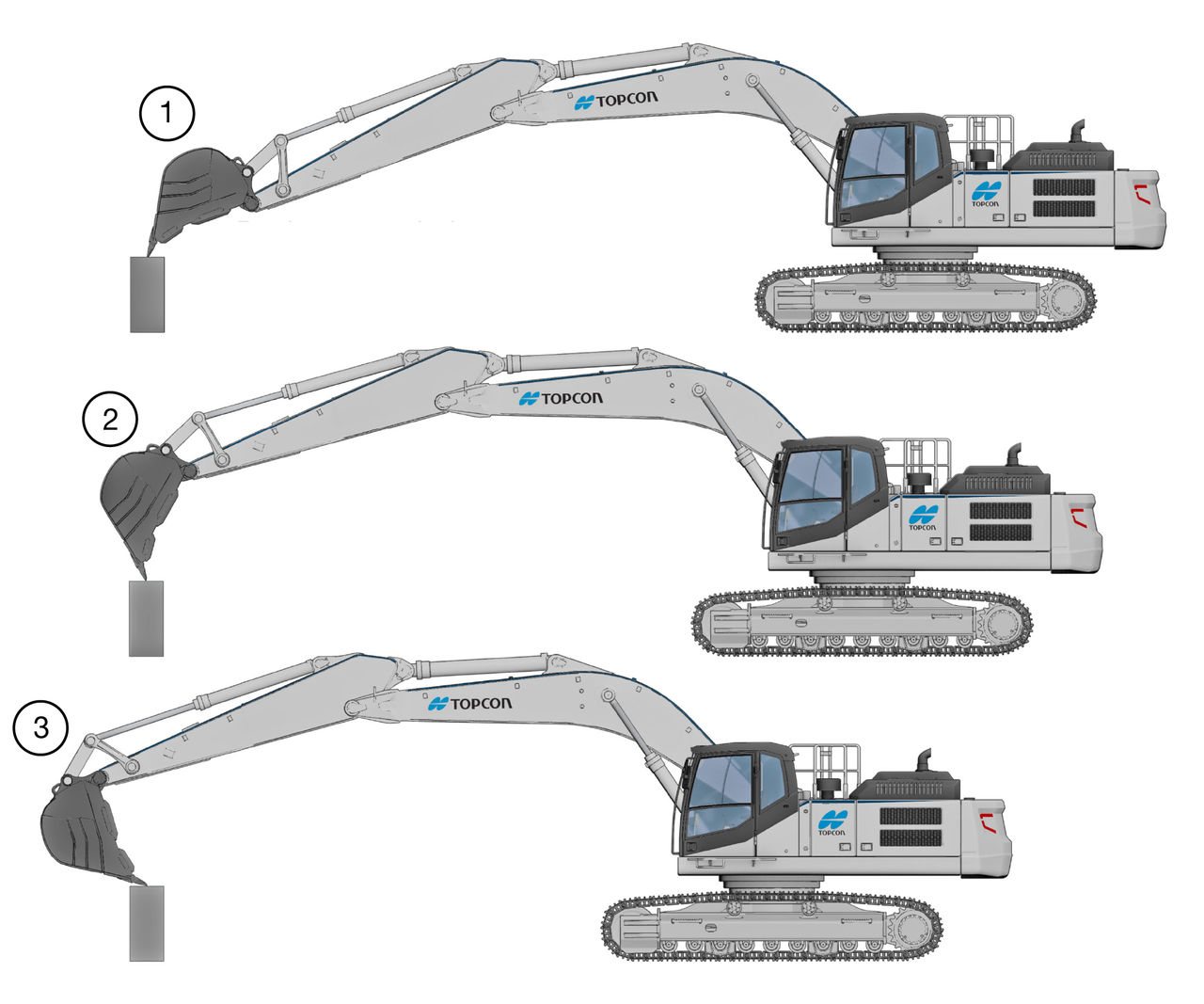 1

TOPCON

TOPCON

2

TOPCON

TOPCON

3

TOPCON

TOPCON